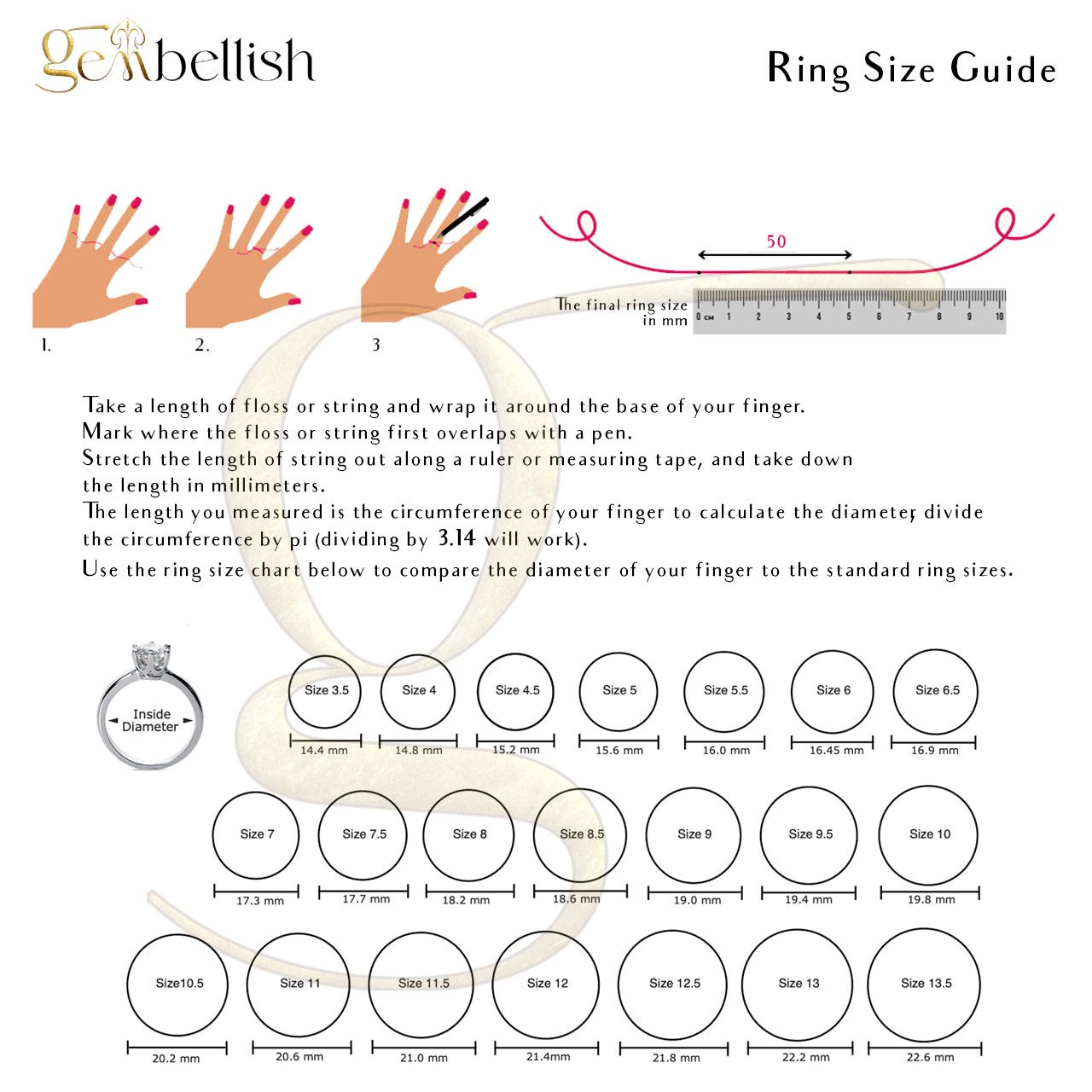 gembellish

Ring Size Guide

1.

2.

3

50

The final ring size in mm

0 CM 1 2 3 4 5 6 7 8 9 10

Take a length of floss or string and wrap it around the base of your finger.
Mark where the floss or string first overlaps with a pen.
Stretch the length of string out along a ruler or measuring tape, and take down the length in millimeters.
The length you measured is the circumference of your finger to calculate the diameter, divide the circumference by pi (dividing by 3.14 will work).
Use the ring size chart below to compare the diameter of your finger to the standard ring sizes.

Inside Diameter

Size 3.5
14.4 mm
Size 4
14.8 mm
Size 4.5
15.2 mm
Size 5
15.6 mm
Size 5.5
16.0 mm
Size 6
16.45 mm
Size 6.5
16.9 mm

Size 7
17.3 mm
Size 7.5
17.7 mm
Size 8
18.2 mm
Size 8.5
18.6 mm
Size 9
19.0 mm
Size 9.5
19.4 mm
Size 10
19.8 mm

Size10.5
20.2 mm
Size 11
20.6 mm
Size 11.5
21.0 mm
Size 12
21.4mm
Size 12.5
21.8 mm
Size 13
22.2 mm
Size 13.5
22.6 mm