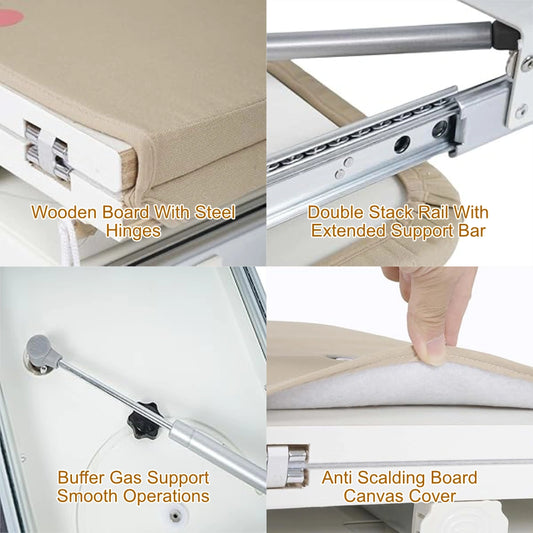 Wooden Board With Steel Hinges

Double Stack Rail With Extended Support Bar

Buffer Gas Support Smooth Operations

Anti Scalding Board Canvas Cover